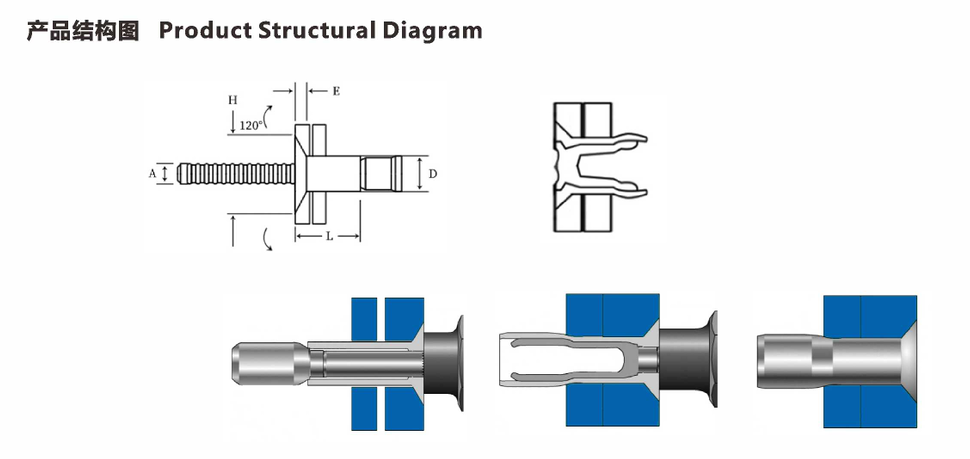 产品结构图 Product Structural Diagram

H
E
120°
A
D
L